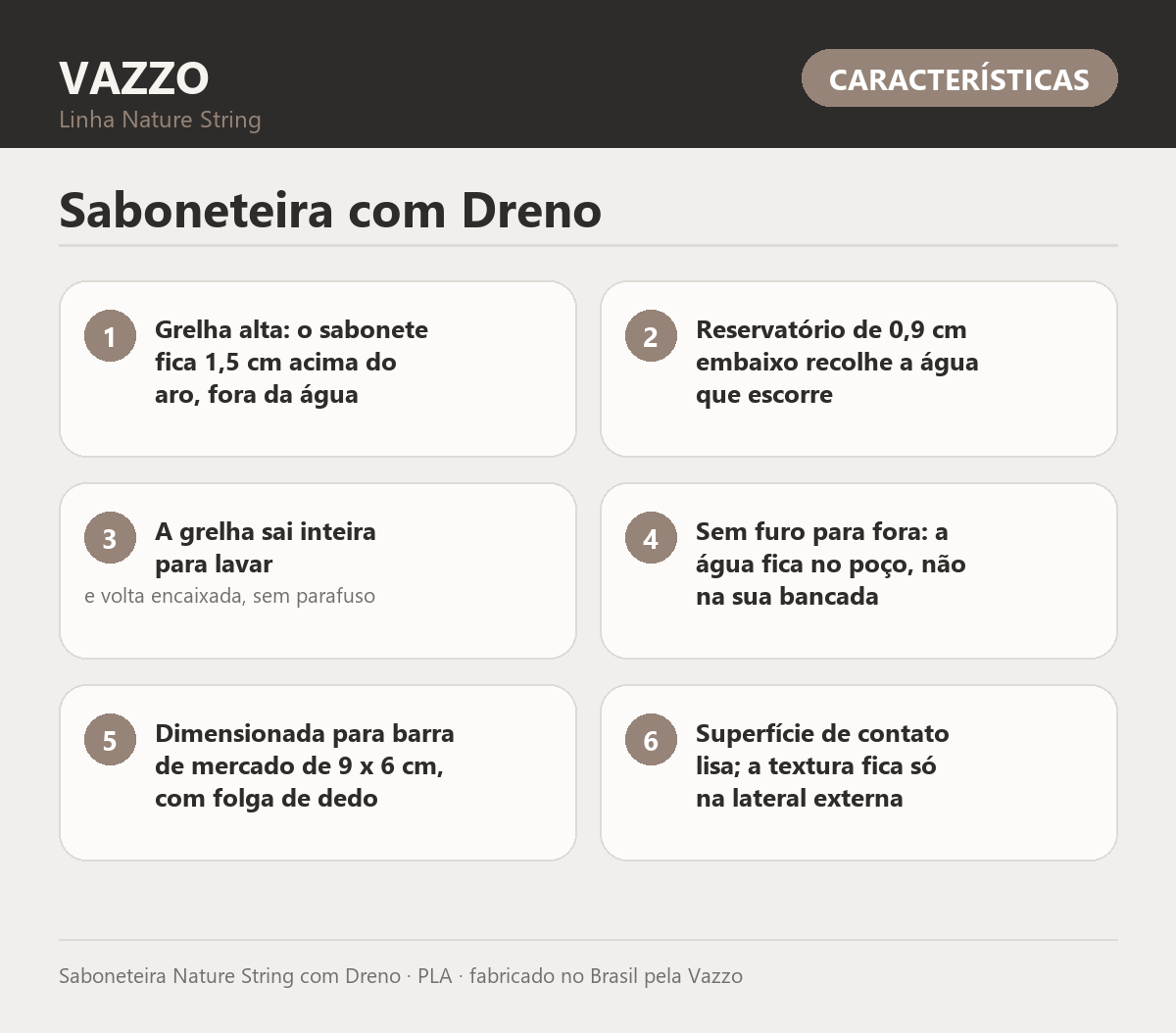 VAZZO
Linha Nature String

CARACTERÍSTICAS

Saboneteira com Dreno

1
Grelha alta: o sabonete fica 1,5 cm acima do aro, fora da água

2
Reservatório de 0,9 cm embaixo recolhe a água que escorre

3
A grelha sai inteira para lavar
e volta encaixada, sem parafuso

4
Sem furo para fora: a água fica no poço, não na sua bancada

5
Dimensionada para barra de mercado de 9 x 6 cm, com folga de dedo

6
Superfície de contato lisa; a textura fica só na lateral externa

Saboneteira Nature String com Dreno · PLA · fabricado no Brasil pela Vazzo